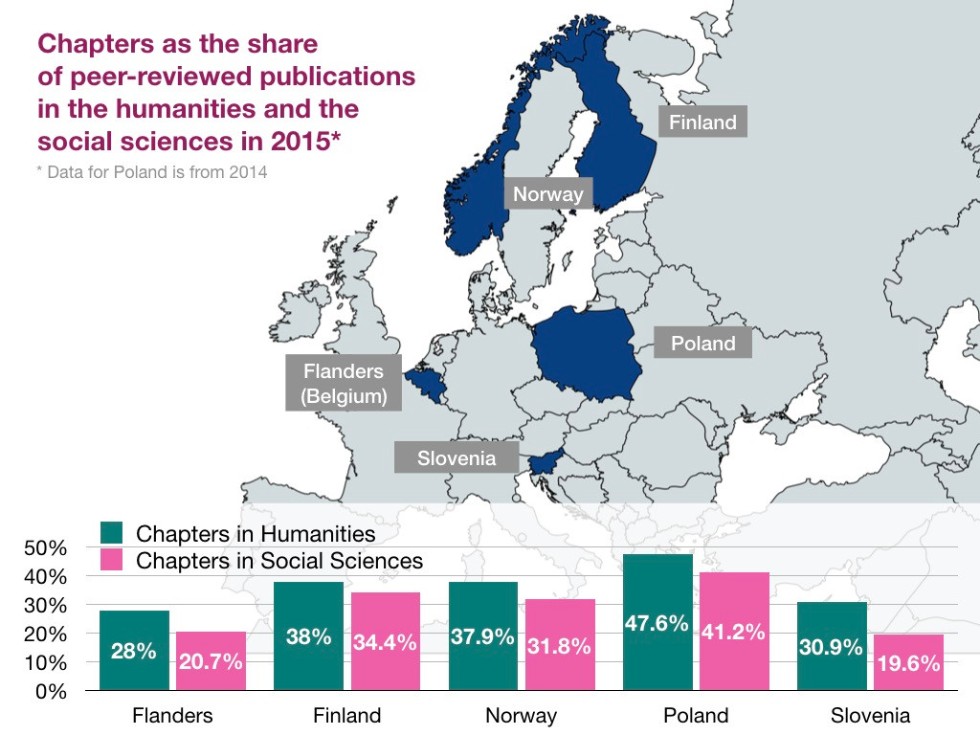 Chapters as the share of peer-reviewed publications in the humanities and the social sciences in 2015*

* Data for Poland is from 2014

Finland

Norway

Poland

Flanders (Belgium)

Slovenia

Chapters in Humanities
Chapters in Social Sciences

50%
40%
30%
20%
10%
0%

28%
20.7%
38%
34.4%
37.9%
31.8%
47.6%
41.2%
30.9%
19.6%

Flanders
Finland
Norway
Poland
Slovenia